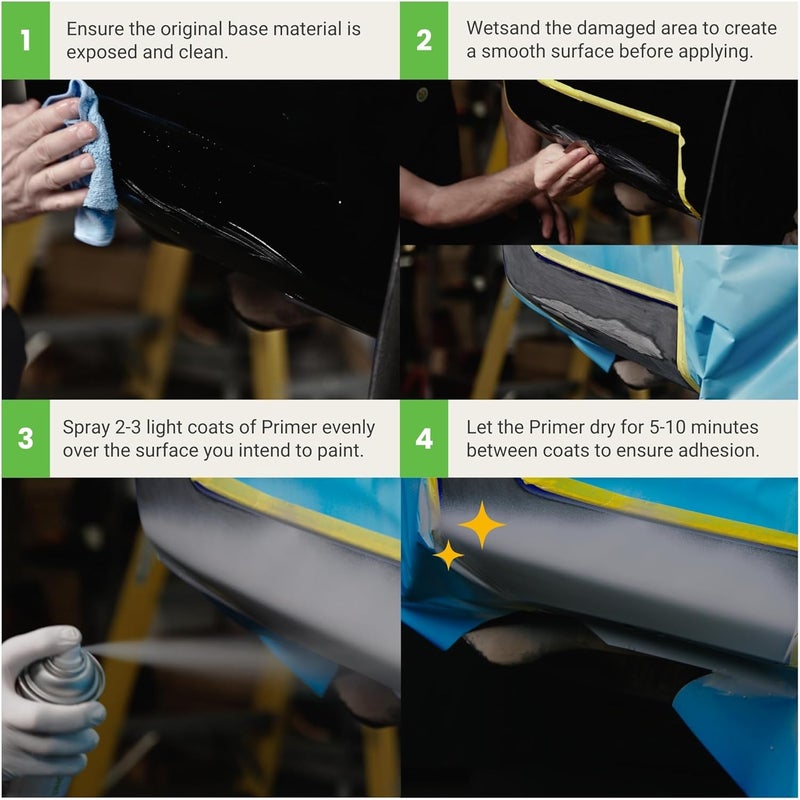 1 Ensure the original base material is exposed and clean.

2 Wetsand the damaged area to create a smooth surface before applying.

3 Spray 2-3 light coats of Primer evenly over the surface you intend to paint.

4 Let the Primer dry for 5-10 minutes between coats to ensure adhesion.